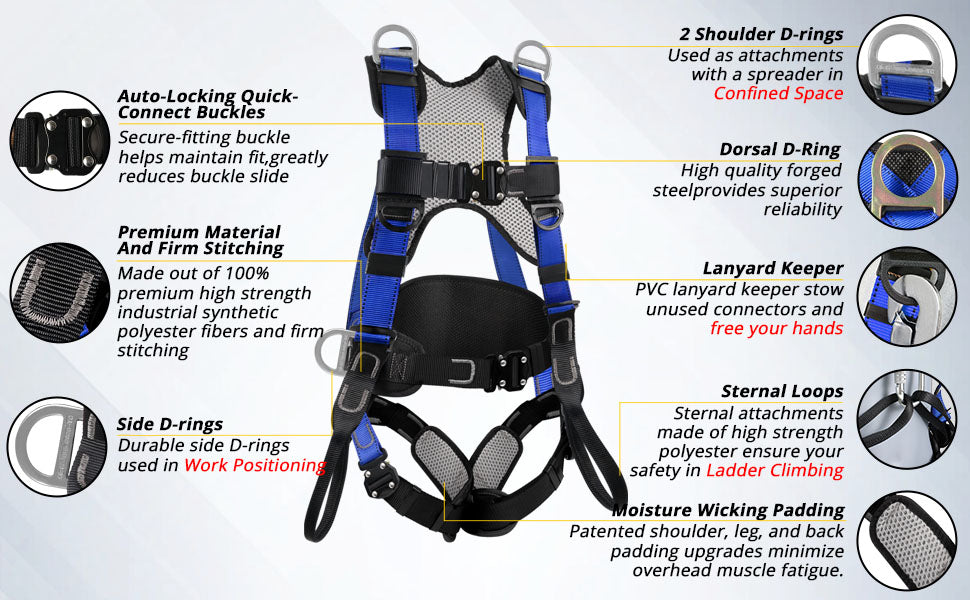 Auto-Locking Quick-Connect Buckles
Secure-fitting buckle helps maintain fit,greatly reduces buckle slide

Premium Material And Firm Stitching
Made out of 100% premium high strength industrial synthetic polyester fibers and firm stitching

Side D-rings
Durable side D-rings used in Work Positioning

2 Shoulder D-rings
Used as attachments with a spreader in Confined Space

Dorsal D-Ring
High quality forged steelprovides superior reliability

Lanyard Keeper
PVC lanyard keeper stow unused connectors and free your hands

Sternal Loops
Sternal attachments made of high strength polyester ensure your safety in Ladder Climbing

Moisture Wicking Padding
Patented shoulder, leg, and back padding upgrades minimize overhead muscle fatigue.