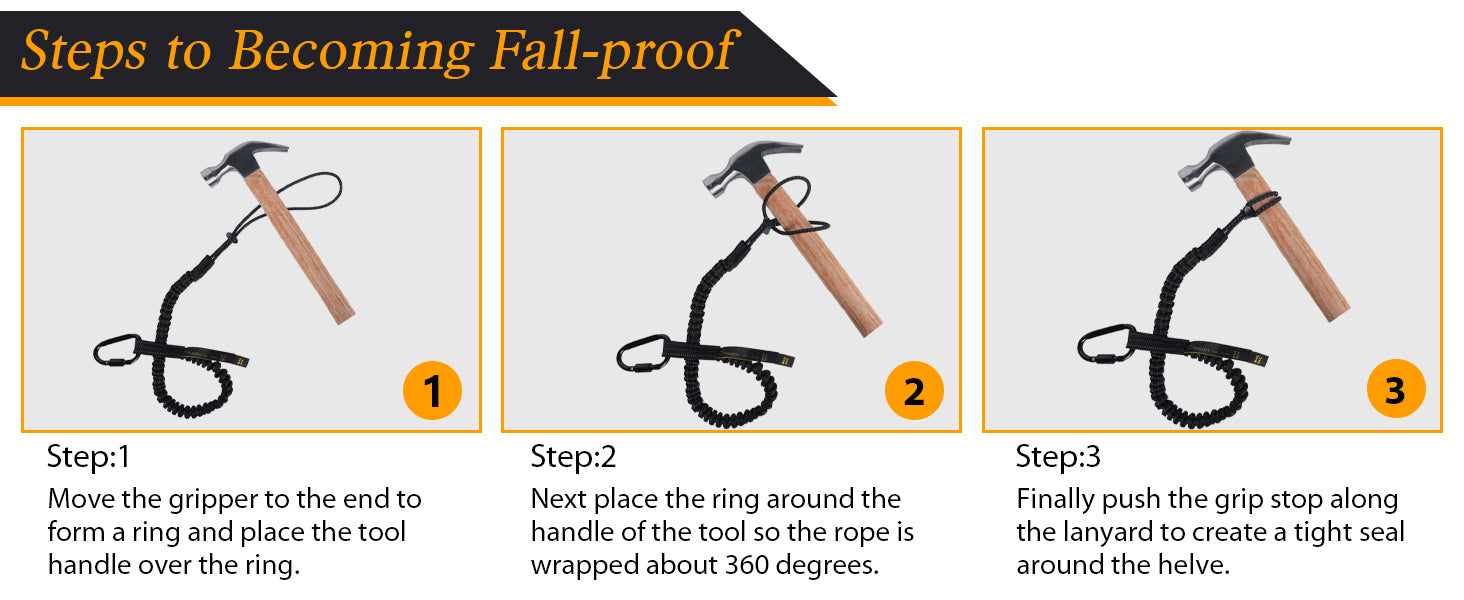 Steps to Becoming Fall-proof

1

Step:1

Move the gripper to the end to form a ring and place the tool handle over the ring.

2

Step:2

Next place the ring around the handle of the tool so the rope is wrapped about 360 degrees.

3

Step:3

Finally push the grip stop along the lanyard to create a tight seal around the helve.